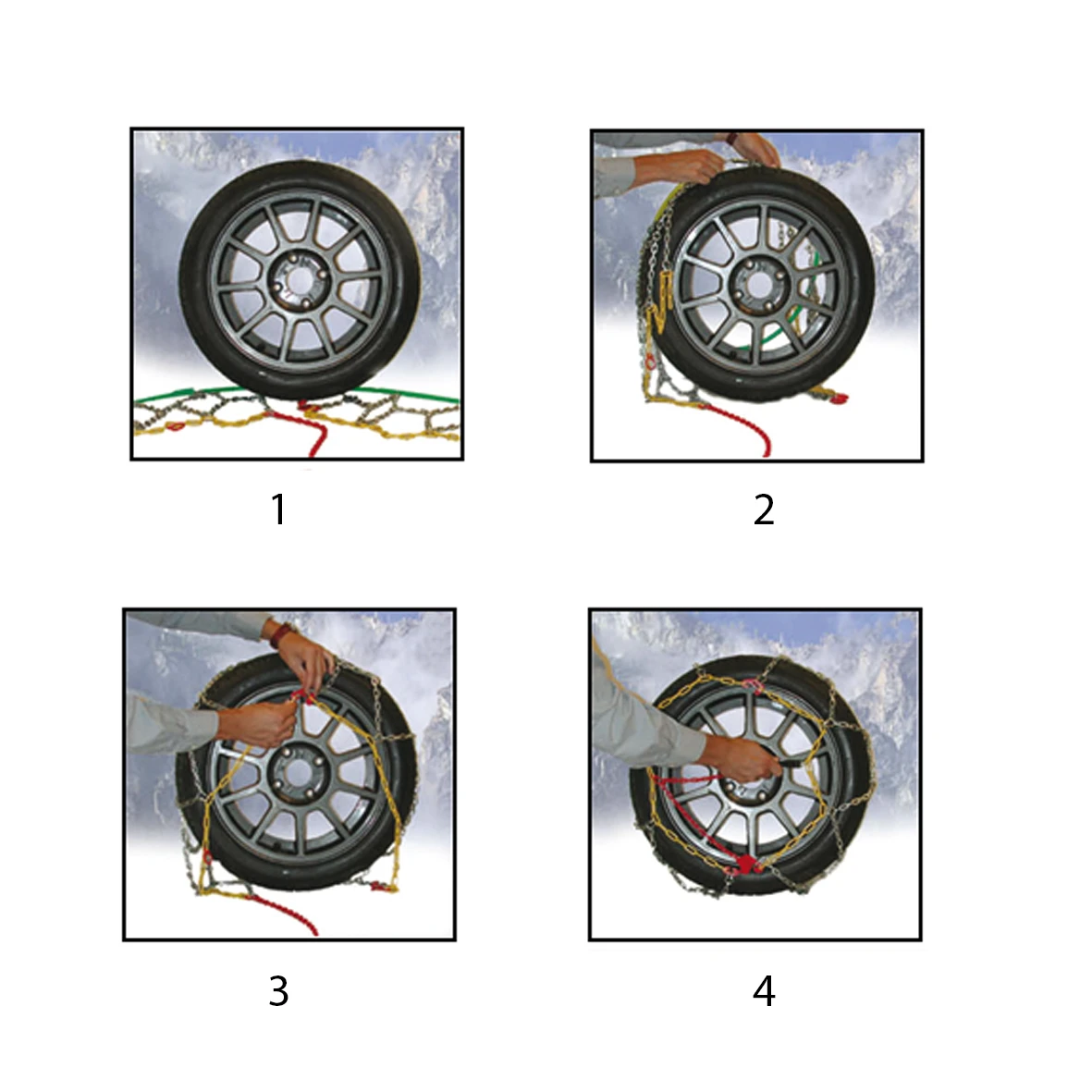 1

2

3

4