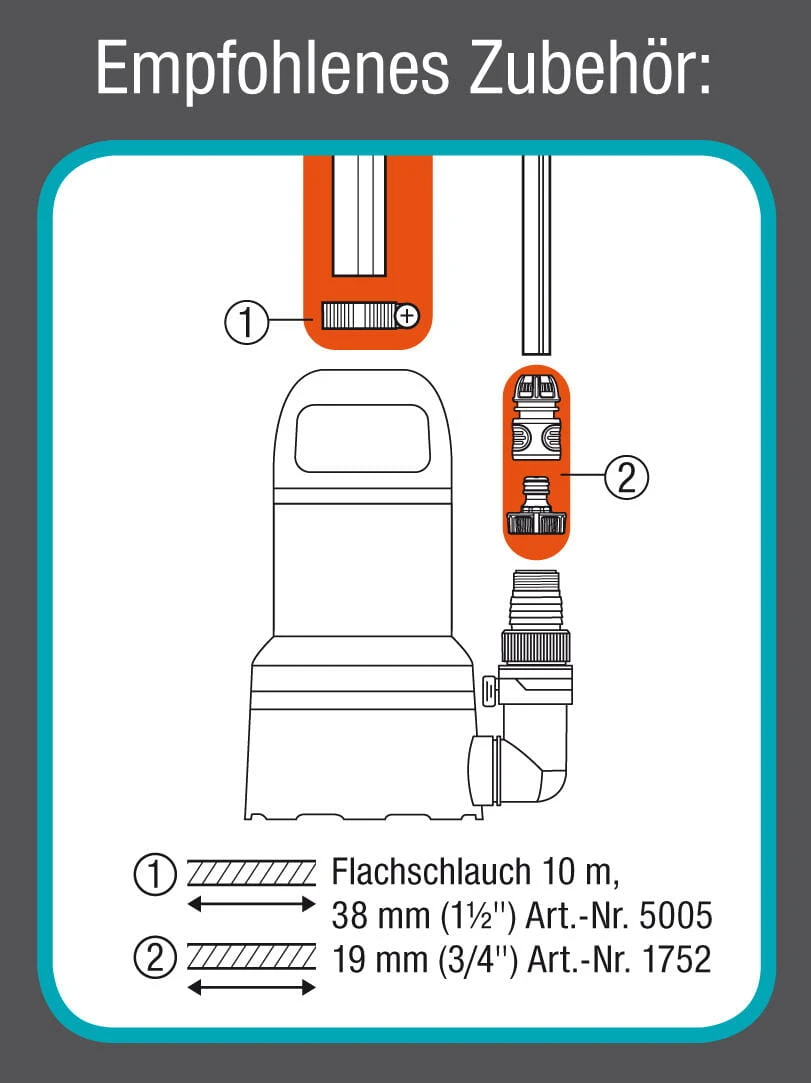 Empfohlenes Zubehör:

①

②

① Flachschlauch 10 m, 38 mm (1½'') Art.-Nr. 5005

② 19 mm (3/4'') Art.-Nr. 1752